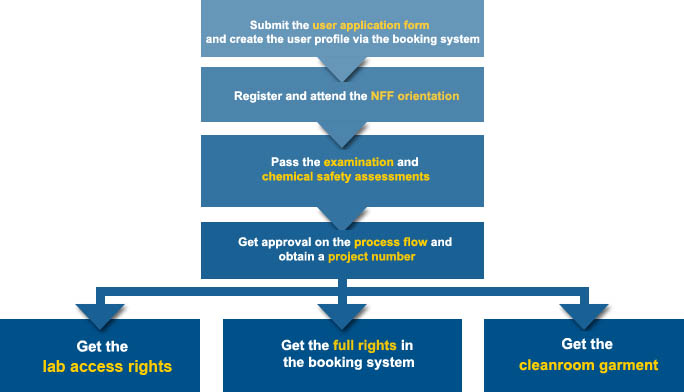 Submit the user application form and create the user profile via the booking system

Register and attend the NFF orientation

Pass the examination and chemical safety assessments

Get approval on the process flow and obtain a project number

Get the lab access rights

Get the full rights in the booking system

Get the cleanroom garment